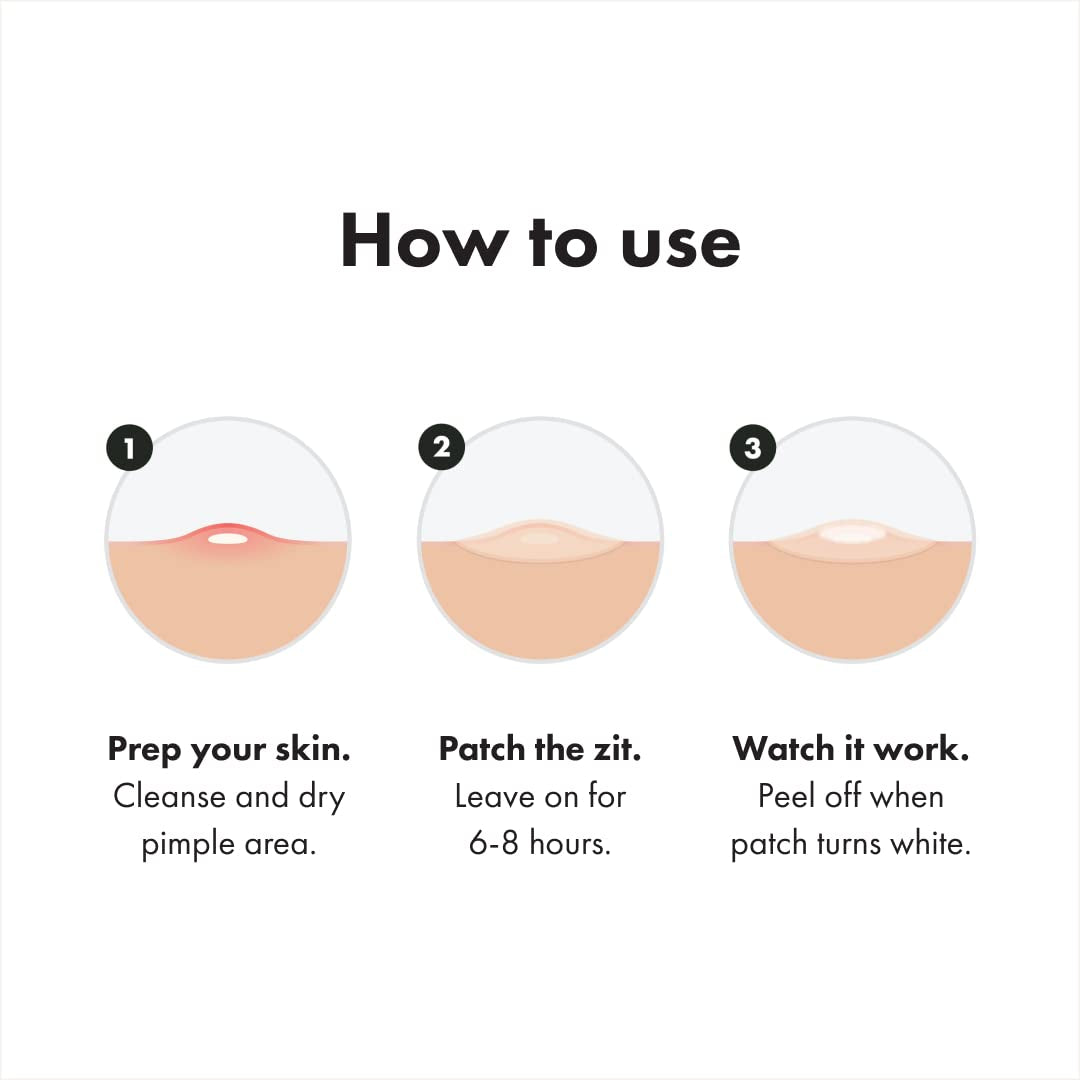 How to use

1

Prep your skin.
Cleanse and dry pimple area.

2

Patch the zit.
Leave on for 6-8 hours.

3

Watch it work.
Peel off when patch turns white.