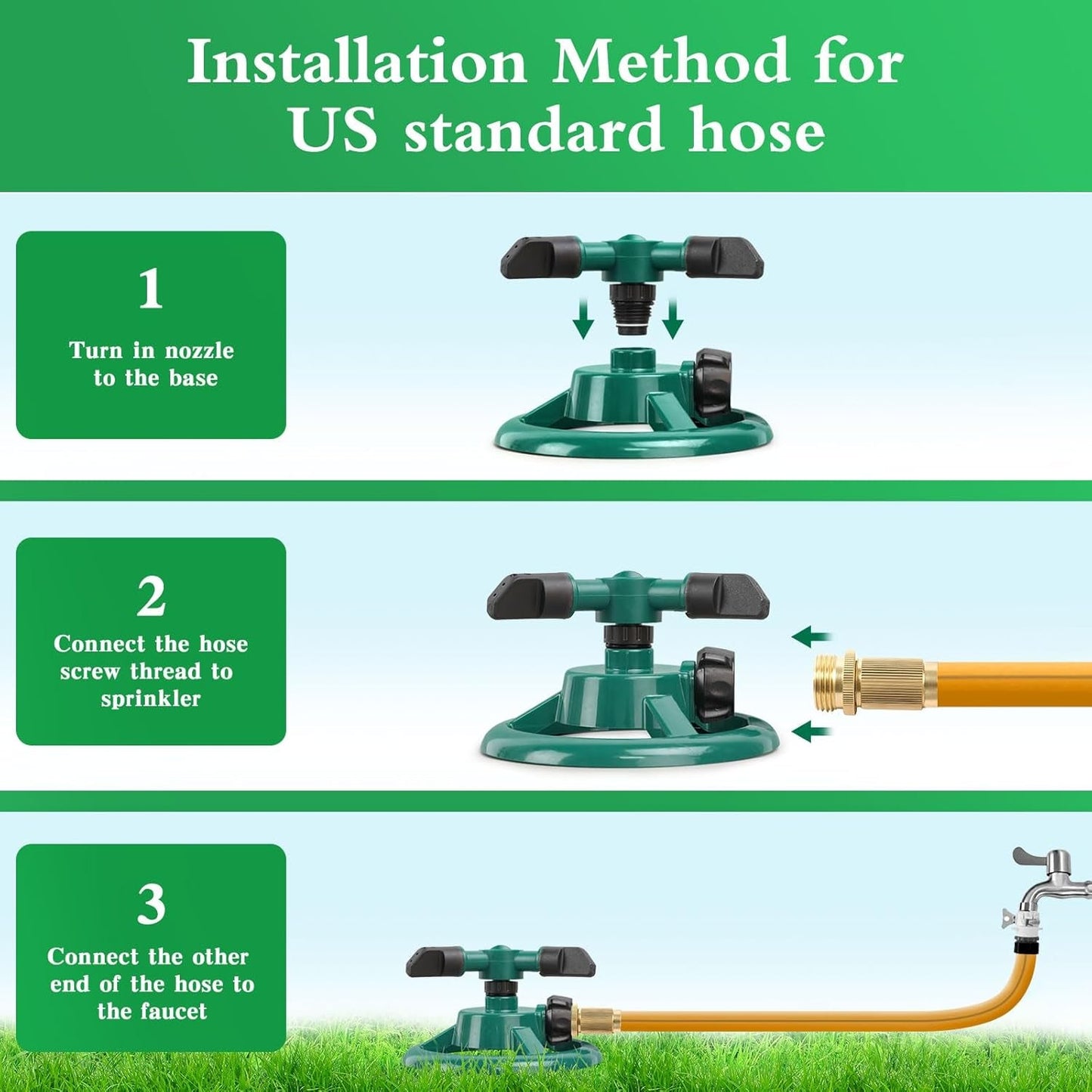 Installation Method for US standard hose

1

Turn in nozzle to the base

2

Connect the hose screw thread to sprinkler

3

Connect the other end of the hose to the faucet