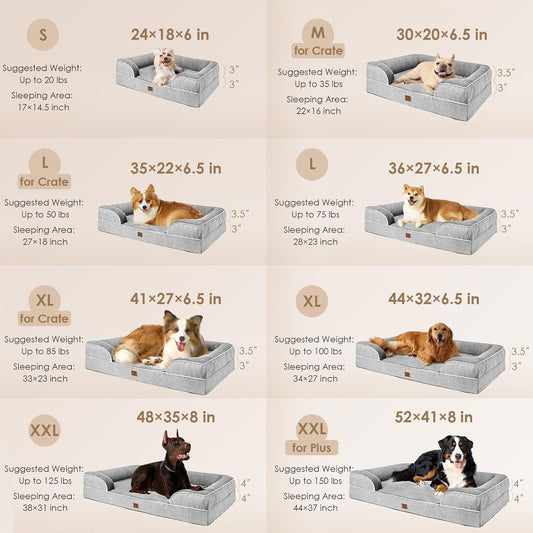 S

24×18×6 in

Suggested Weight:
Up to 20 lbs
Sleeping Area:
17×14.5 inch

3"
3"

M
for Crate

30×20×6.5 in

Suggested Weight:
Up to 35 lbs
Sleeping Area:
22×16 inch

3.5"
3"

L
for Crate

35×22×6.5 in

Suggested Weight:
Up to 50 lbs
Sleeping Area:
27×18 inch

3.5"
3"

L

36×27×6.5 in

Suggested Weight:
Up to 75 lbs
Sleeping Area:
28×23 inch

3.5"
3"

XL
for Crate

41×27×6.5 in

Suggested Weight:
Up to 85 lbs
Sleeping Area:
33×23 inch

3.5"
3"

XL

44×32×6.5 in

Suggested Weight:
Up to 100 lbs
Sleeping Area:
34×27 inch

3.5"
3"

XXL

48×35×8 in

Suggested Weight:
Up to 125 lbs
Sleeping Area:
38×31 inch

4"
4"

XXL
for Plus

52×41×8 in

Suggested Weight:
Up to 150 lbs
Sleeping Area:
44×37 inch

4"
4"