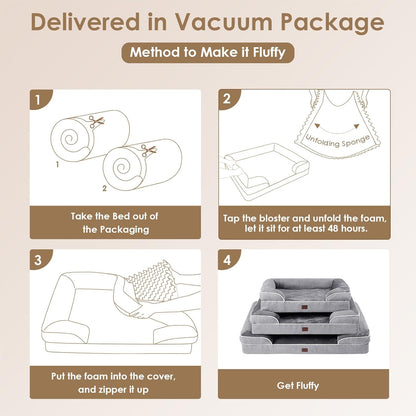 Delivered in Vacuum Package

Method to Make it Fluffy

1

1

2

Take the Bed out of the Packaging

2

Unfolding Sponge

Tap the bloster and unfold the foam, let it sit for at least 48 hours.

3

Put the foam into the cover, and zipper it up

4

Get Fluffy