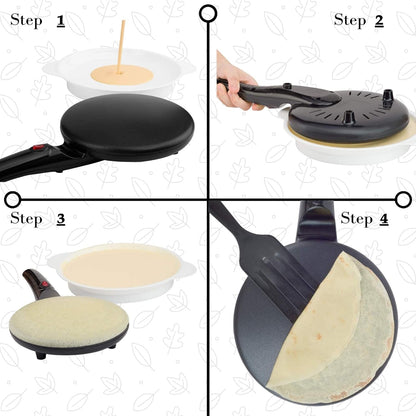 Step 1

Step 2

Step 3

Step 4